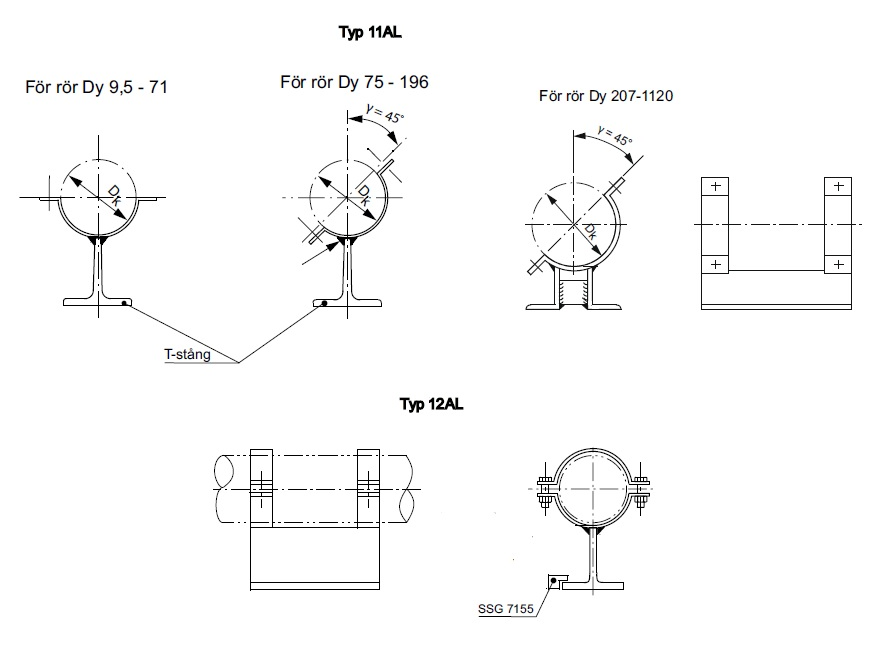 Typ 11AL

För rör Dy 9,5 - 71

$D_k$

För rör Dy 75 - 196

$\gamma = 45°$

$D_k$

För rör Dy 207-1120

$\gamma = 45°$

$D_k$

T-stång

Typ 12AL

SSG 7155